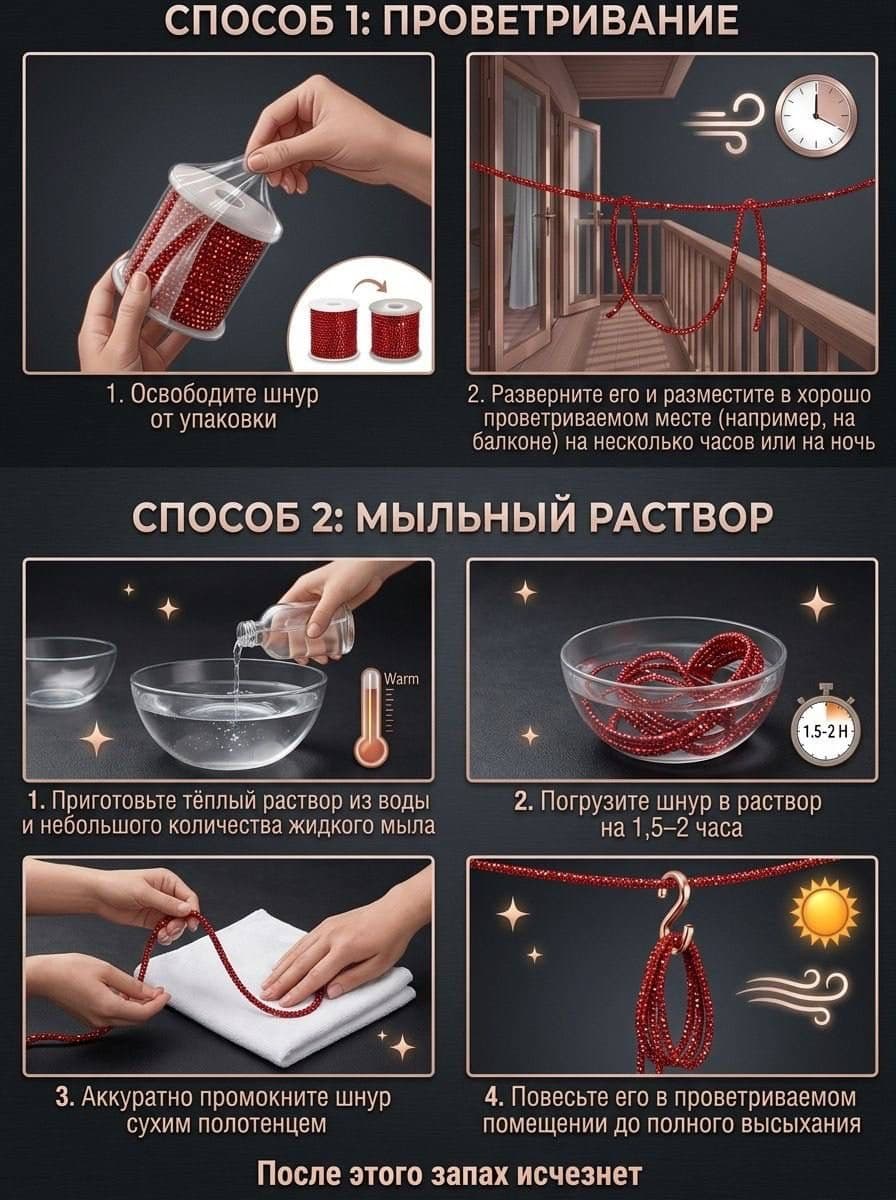 СПОСОБ 1: ПРОВЕТРИВАНИЕ

1. Освободите шнур от упаковки

2. Разверните его и разместите в хорошо проветриваемом месте (например, на балконе) на несколько часов или на ночь

СПОСОБ 2: МЫЛЬНЫЙ РАСТВОР

Warm

1.5-2 H

1. Приготовьте тёплый раствор из воды и небольшого количества жидкого мыла

2. Погрузите шнур в раствор на 1,5–2 часа

3. Аккуратно промокните шнур сухим полотенцем

4. Повесьте его в проветриваемом помещении до полного высыхания

После этого запах исчезнет