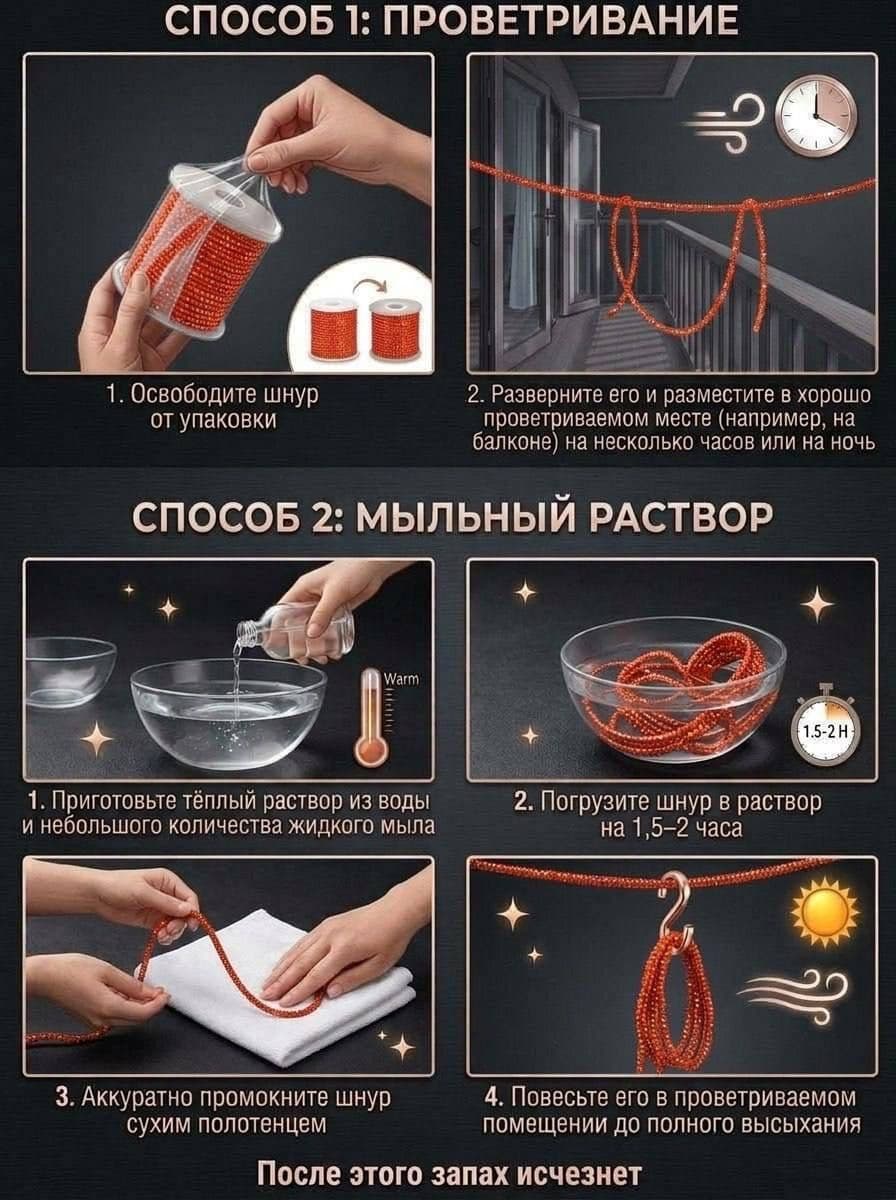 СПОСОБ 1: ПРОВЕТРИВАНИЕ

1. Освободите шнур от упаковки

2. Разверните его и разместите в хорошо проветриваемом месте (например, на балконе) на несколько часов или на ночь

СПОСОБ 2: МЫЛЬНЫЙ РАСТВОР

Warm

1.5-2 H

1. Приготовьте тёплый раствор из воды и небольшого количества жидкого мыла

2. Погрузите шнур в раствор на 1,5–2 часа

3. Аккуратно промокните шнур сухим полотенцем

4. Повесьте его в проветриваемом помещении до полного высыхания

После этого запах исчезнет